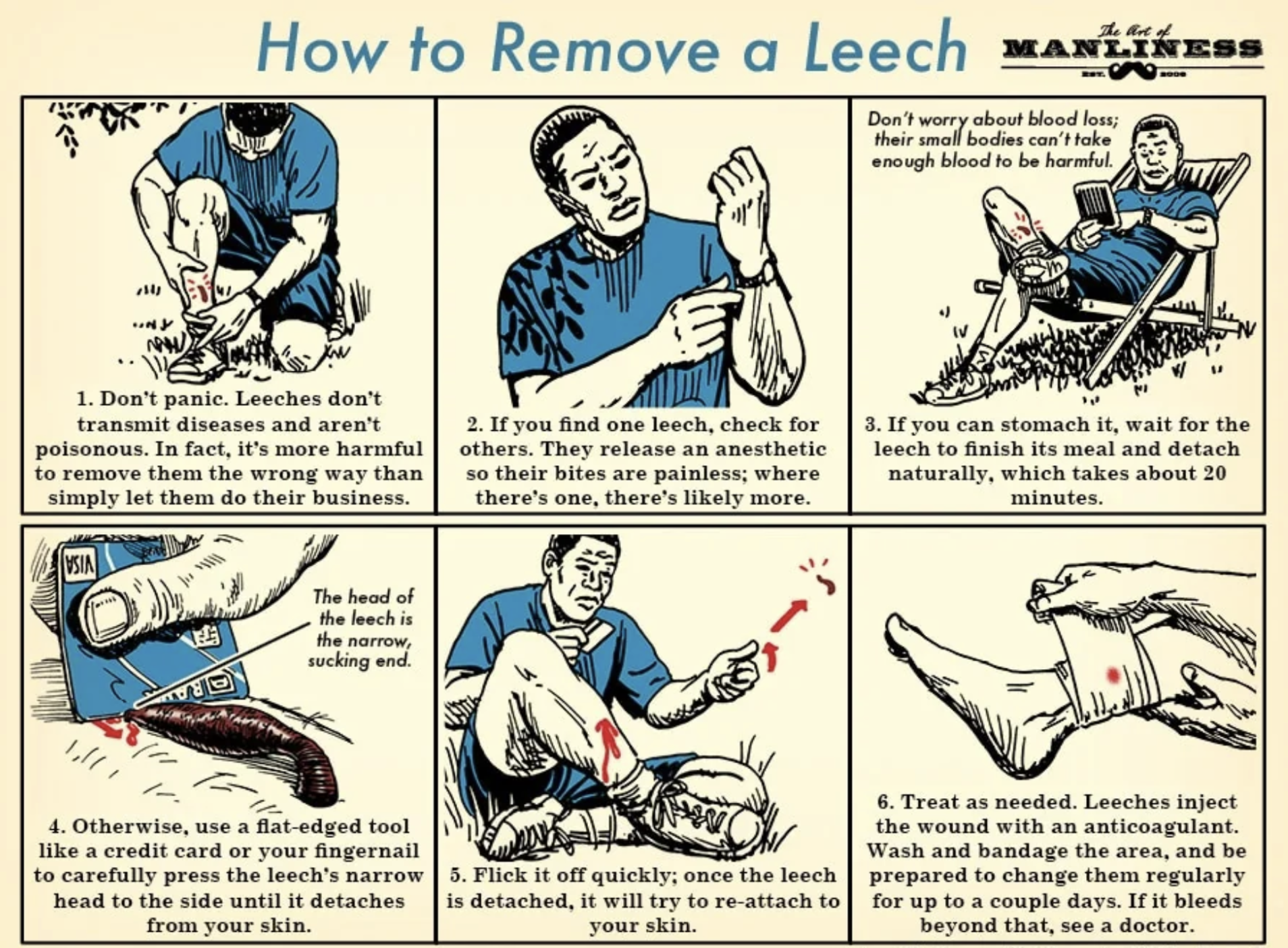 How to Remove a Leech

The Art of MANLINESS EST. 2008

1. Don't panic. Leeches don't transmit diseases and aren't poisonous. In fact, it's more harmful to remove them the wrong way than simply let them do their business.

2. If you find one leech, check for others. They release an anesthetic so their bites are painless; where there's one, there's likely more.

Don't worry about blood loss; their small bodies can't take enough blood to be harmful.

3. If you can stomach it, wait for the leech to finish its meal and detach naturally, which takes about 20 minutes.

VISA

The head of the leech is the narrow, sucking end.

4. Otherwise, use a flat-edged tool like a credit card or your fingernail to carefully press the leech's narrow head to the side until it detaches from your skin.

5. Flick it off quickly; once the leech is detached, it will try to re-attach to your skin.

6. Treat as needed. Leeches inject the wound with an anticoagulant. Wash and bandage the area, and be prepared to change them regularly for up to a couple days. If it bleeds beyond that, see a doctor.